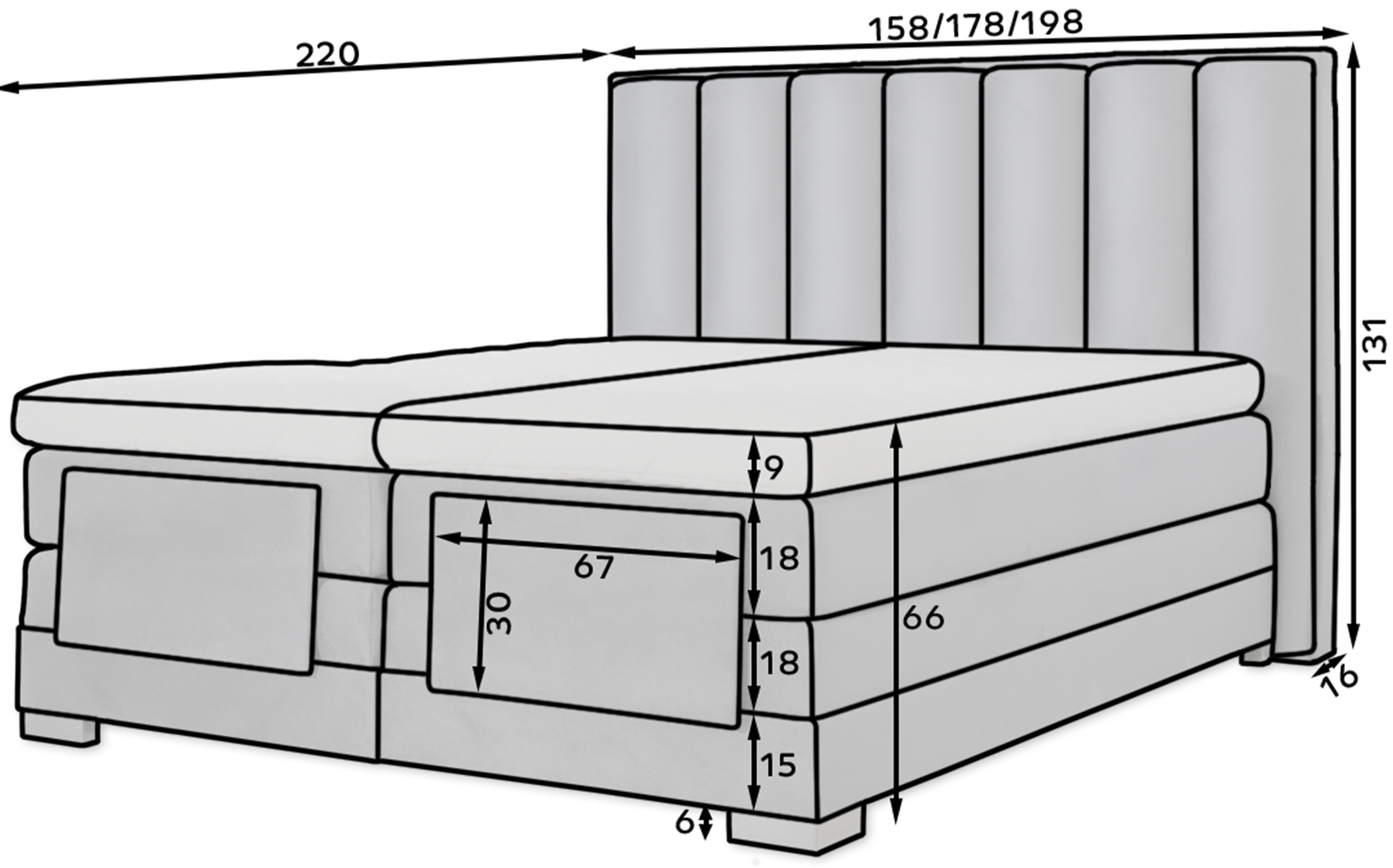 220
158/178/198
131
9
67
18
30
66
18
16
15
6